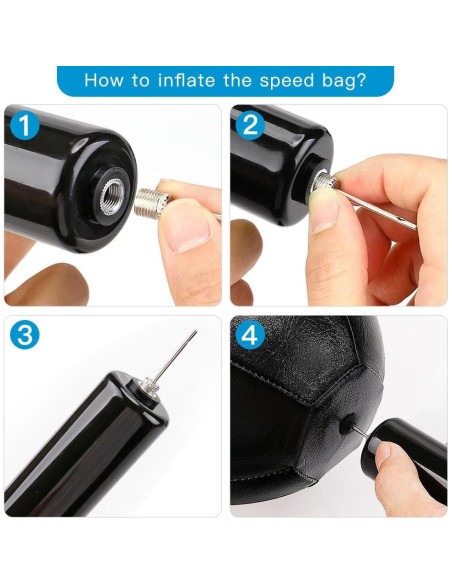 How to inflate the speed bag?

1

2

3

4