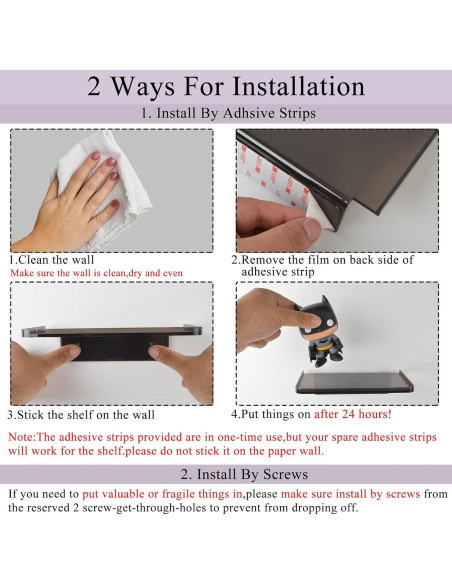 2 Ways For Installation

1. Install By Adhsive Strips

1.Clean the wall
Make sure the wall is clean,dry and even

2.Remove the film on back side of adhesive strip

3.Stick the shelf on the wall

4.Put things on after 24 hours!

Note:The adhesive strips provided are in one-time use,but your spare adhesive strips will work for the shelf.please do not stick it on the paper wall.

2. Install By Screws

If you need to put valuable or fragile things in,please make sure install by screws from the reserved 2 screw-get-through-holes to prevent from dropping off.