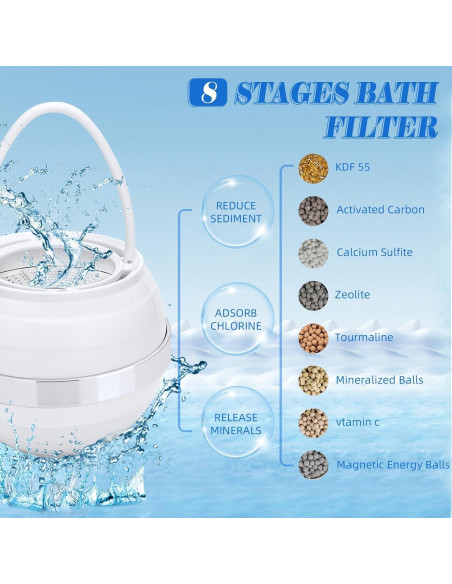 8 STAGES BATH FILTER

REDUCE SEDIMENT

ADSORB CHLORINE

RELEASE MINERALS

KDF 55

Activated Carbon

Calcium Sulfite

Zeolite

Tourmaline

Mineralized Balls

vtamin c

Magnetic Energy Balls