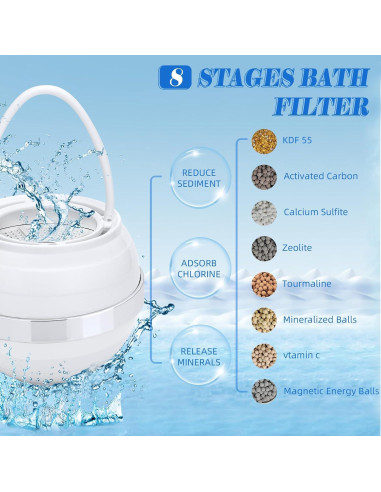 8 STAGES BATH FILTER

REDUCE SEDIMENT

ADSORB CHLORINE

RELEASE MINERALS

KDF 55

Activated Carbon

Calcium Sulfite

Zeolite

Tourmaline

Mineralized Balls

vtamin c

Magnetic Energy Balls