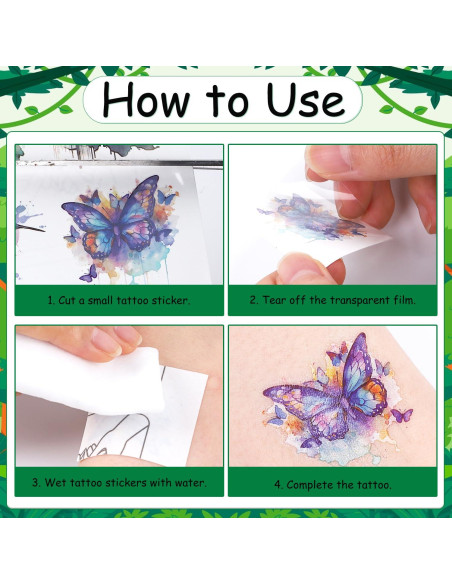 How to Use

1. Cut a small tattoo sticker.

2. Tear off the transparent film.

3. Wet tattoo stickers with water.

4. Complete the tattoo.