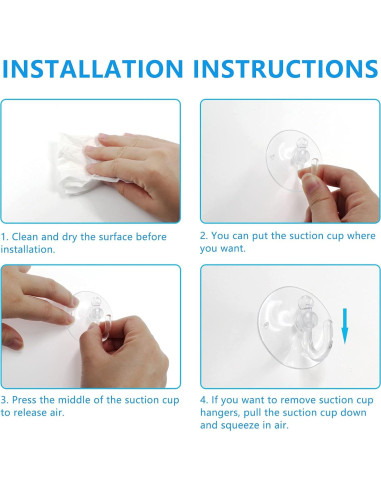 INSTALLATION INSTRUCTIONS

1. Clean and dry the surface before installation.

2. You can put the suction cup where you want.

3. Press the middle of the suction cup to release air.

4. If you want to remove suction cup hangers, pull the suction cup down and squeeze in air.