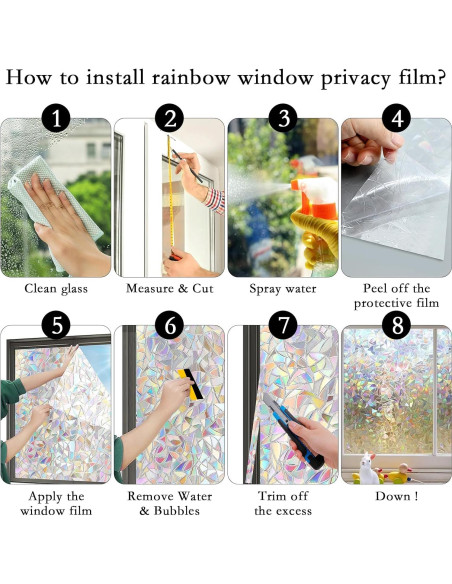 How to install rainbow window privacy film?

1
Clean glass

2
Measure & Cut

3
Spray water

4
Peel off the protective film

5
Apply the window film

6
Remove Water & Bubbles

7
Trim off the excess

8
Down !