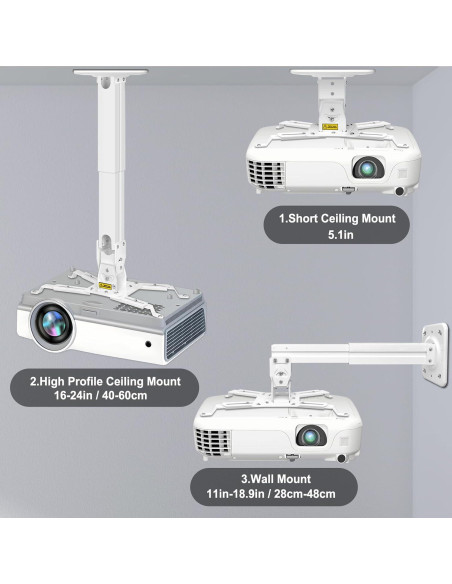 1.Short Ceiling Mount
5.1in

2.High Profile Ceiling Mount
16-24in / 40-60cm

3.Wall Mount
11in-18.9in / 28cm-48cm