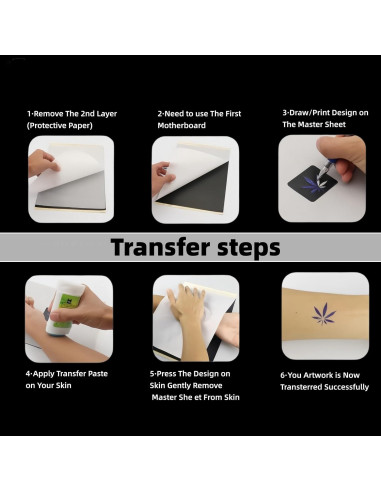 1·Remove The 2nd Layer (Protective Paper)

2·Need to use The First Motherboard

3·Draw/Print Design on The Master Sheet

Transfer steps

4·Apply Transfer Paste on Your Skin

5·Press The Design on Skin Gently Remove Master She et From Skin

6·You Artwork is Now Transterred Successfully