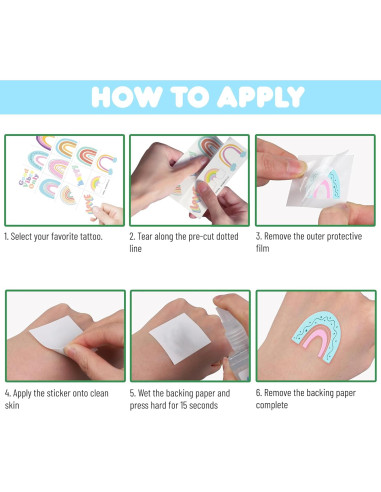 HOW TO APPLY

Good Vibes Only

love

1. Select your favorite tattoo.

2. Tear along the pre-cut dotted line

3. Remove the outer protective film

4. Apply the sticker onto clean skin

5. Wet the backing paper and press hard for 15 seconds

6. Remove the backing paper complete