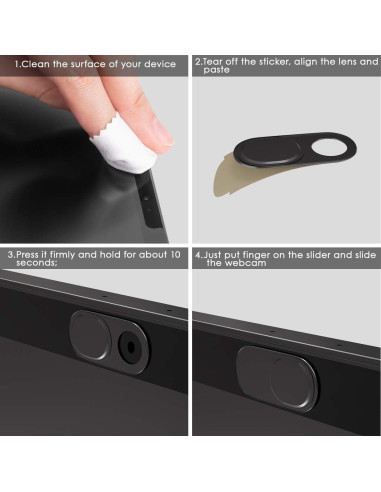 1.Clean the surface of your device

2.Tear off the sticker, align the lens and paste

3.Press it firmly and hold for about 10 seconds;

4.Just put finger on the slider and slide the webcam