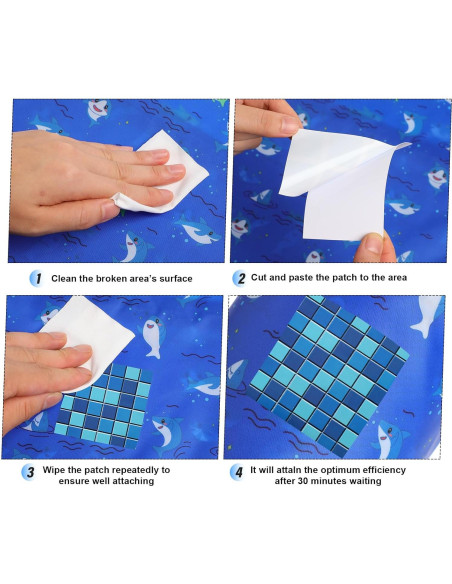 1 Clean the broken area's surface

2 Cut and paste the patch to the area

3 Wipe the patch repeatedly to ensure well attaching

4 It will attaln the optimum efficiency after 30 minutes waiting