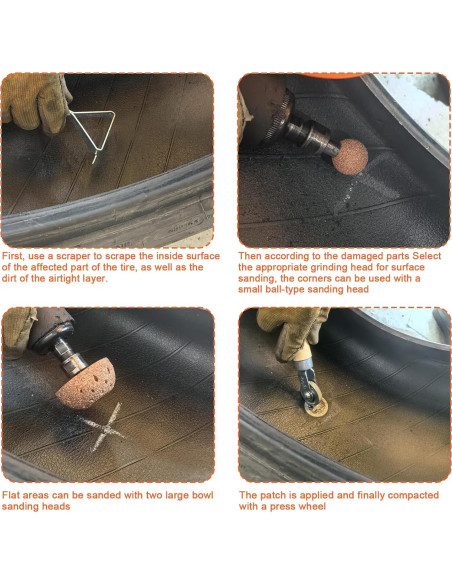 First, use a scraper to scrape the inside surface of the affected part of the tire, as well as the dirt of the airtight layer.

Then according to the damaged parts Select the appropriate grinding head for surface sanding, the corners can be used with a small ball-type sanding head

Flat areas can be sanded with two large bowl sanding heads

The patch is applied and finally compacted with a press wheel