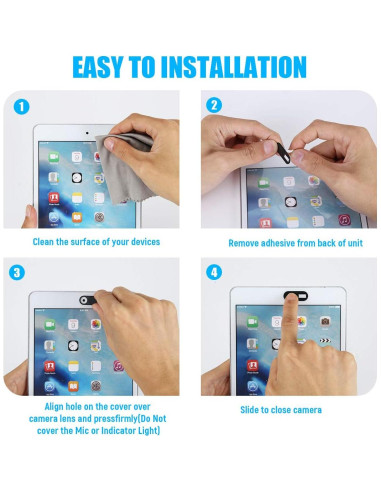 EASY TO INSTALLATION

1

Clean the surface of your devices

2

Remove adhesive from back of unit

3

Align hole on the cover over camera lens and pressfirmly(Do Not cover the Mic or Indicator Light)

4

Slide to close camera