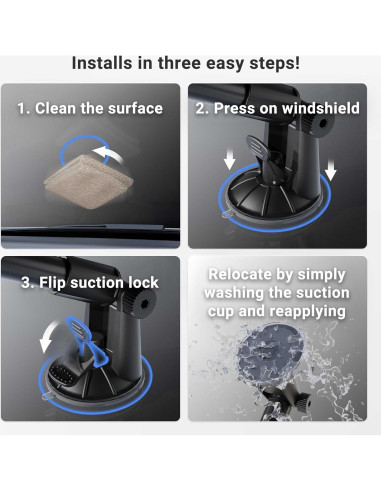 Installs in three easy steps!

1. Clean the surface

2. Press on windshield

3. Flip suction lock

Relocate by simply washing the suction cup and reapplying