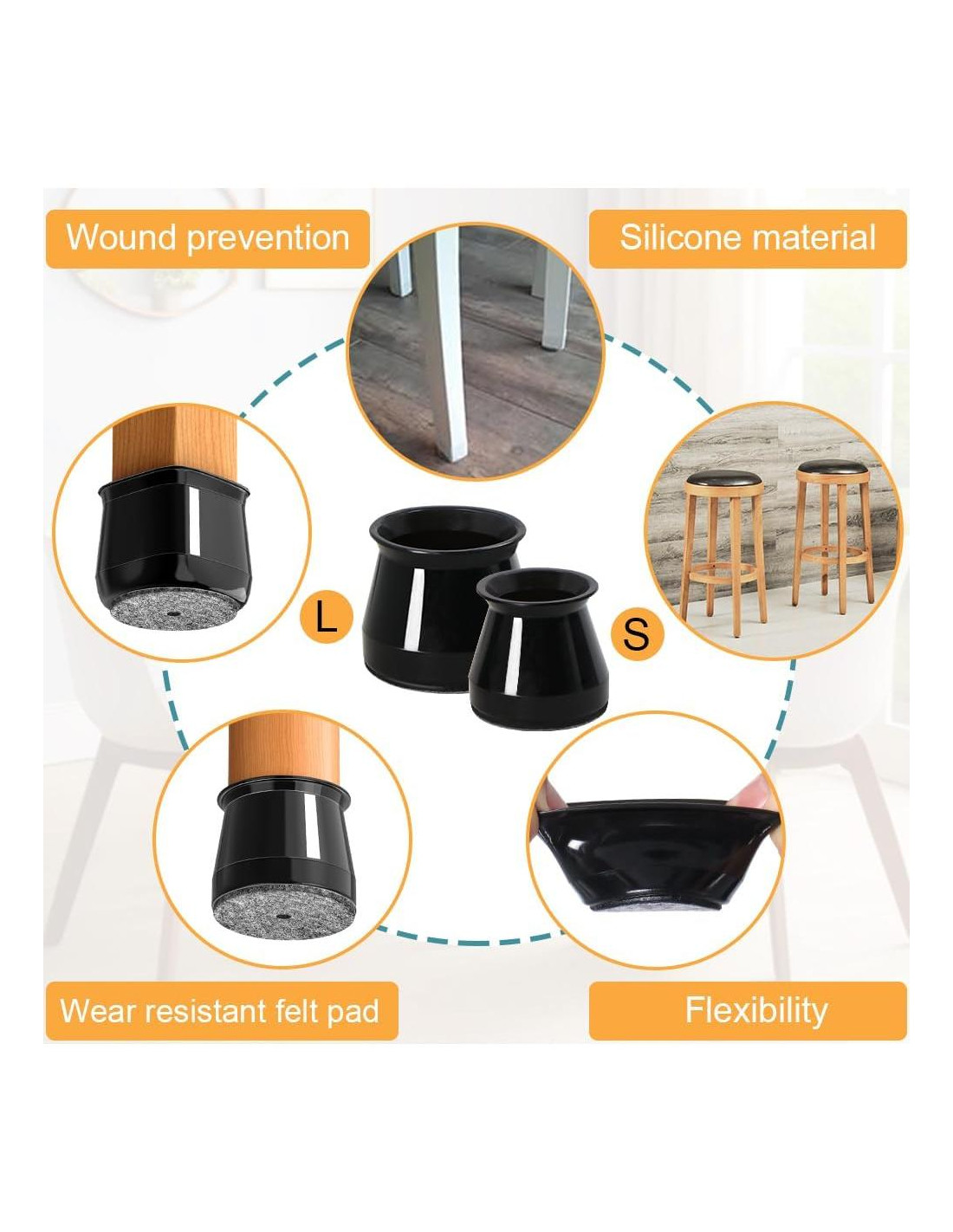 Wound prevention

Silicone material

L

S

Wear resistant felt pad

Flexibility