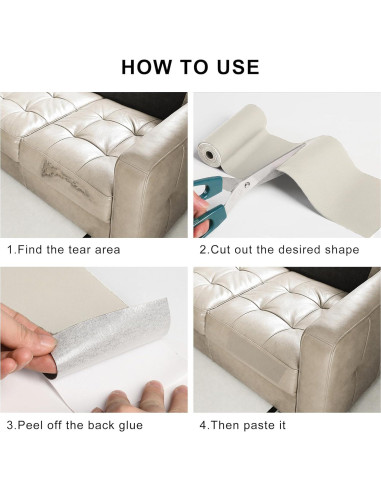 HOW TO USE

1.Find the tear area

2.Cut out the desired shape

3.Peel off the back glue

4.Then paste it