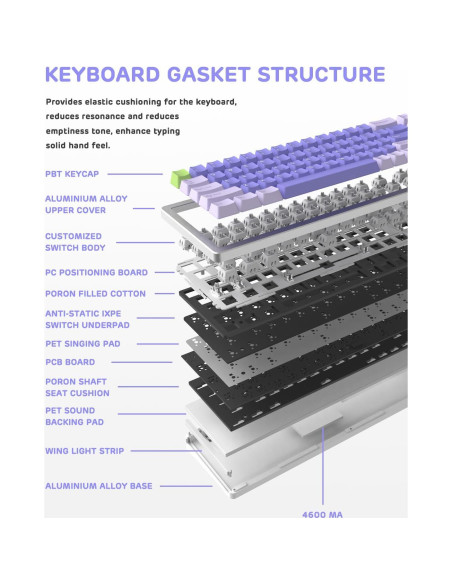 KEYBOARD GASKET STRUCTURE

Provides elastic cushioning for the keyboard, reduces resonance and reduces emptiness tone, enhance typing solid hand feel.

PBT KEYCAP

ALUMINIUM ALLOY UPPER COVER

CUSTOMIZED SWITCH BODY

PC POSITIONING BOARD

PORON FILLED COTTON

ANTI-STATIC IXPE SWITCH UNDERPAD

PET SINGING PAD

PCB BOARD

PORON SHAFT SEAT CUSHION

PET SOUND BACKING PAD

WING LIGHT STRIP

ALUMINIUM ALLOY BASE

4600 MA