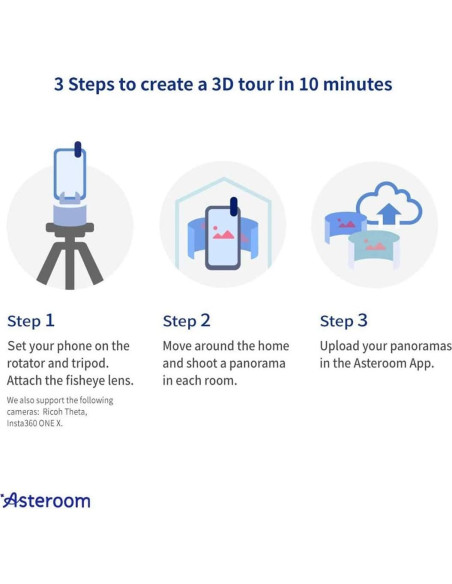 3 Steps to create a 3D tour in 10 minutes

Step 1

Set your phone on the rotator and tripod. Attach the fisheye lens.

We also support the following cameras: Ricoh Theta, Insta360 ONE X.

Step 2

Move around the home and shoot a panorama in each room.

Step 3

Upload your panoramas in the Asteroom App.

Asteroom