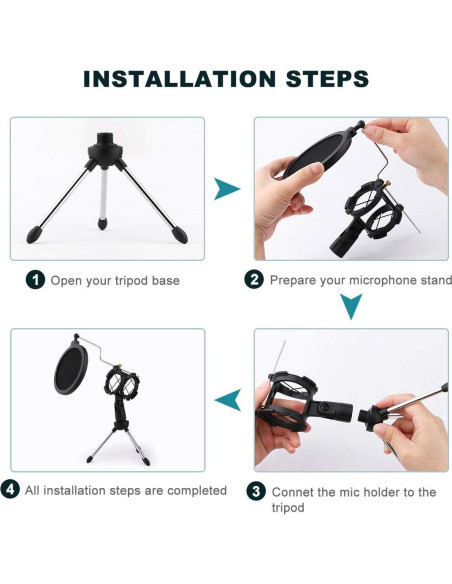 INSTALLATION STEPS

1 Open your tripod base

2 Prepare your microphone stand

4 All installation steps are completed

3 Connet the mic holder to the tripod