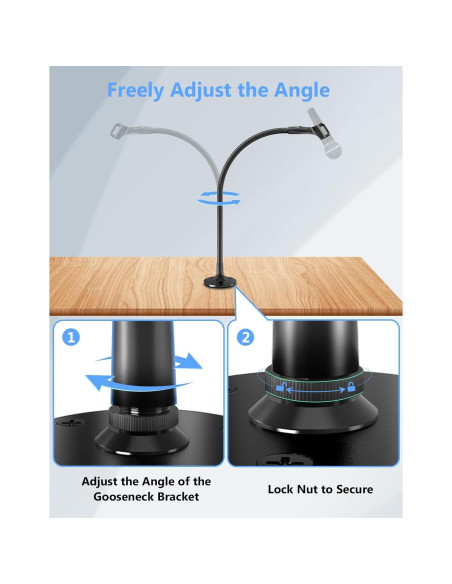 Freely Adjust the Angle

1

2

Adjust the Angle of the Gooseneck Bracket

Lock Nut to Secure