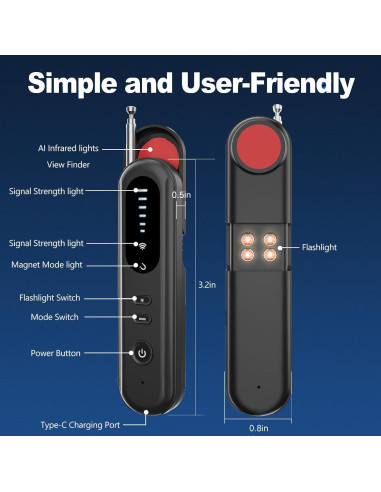 Simple and User-Friendly

AI Infrared lights

View Finder

Signal Strength light

0.5in

Signal Strength light

Magnet Mode light

Flashlight

3.2in

Flashlight Switch

Mode Switch

Power Button

Type-C Charging Port

0.8in