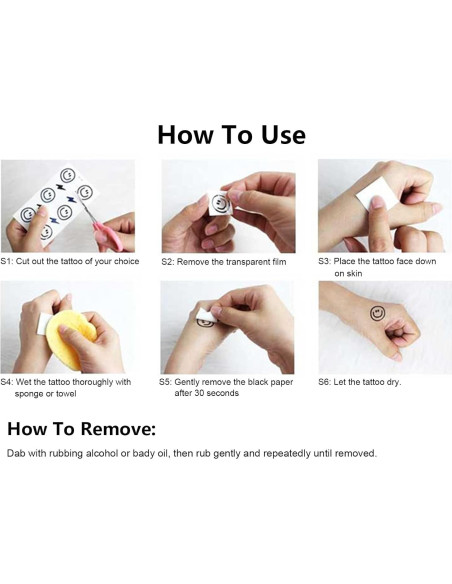 How To Use

S1: Cut out the tattoo of your choice

S2: Remove the transparent film

S3: Place the tattoo face down on skin

S4: Wet the tattoo thoroughly with sponge or towel

S5: Gently remove the black paper after 30 seconds

S6: Let the tattoo dry.

How To Remove:

Dab with rubbing alcohol or bady oil, then rub gently and repeatedly until removed.