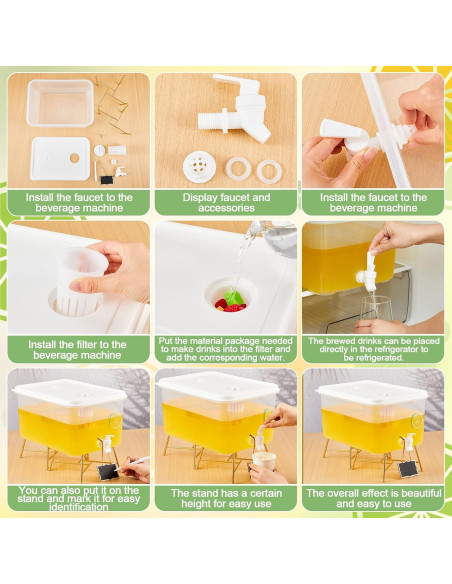 Install the faucet to the beverage machine

Display faucet and accessories

Install the faucet to the beverage machine

Install the filter to the beverage machine

Put the material package needed to make drinks into the filter and add the corresponding water.

The brewed drinks can be placed directly in the refrigerator to be refrigerated.

You can also put it on the stand and mark it for easy identification

The stand has a certain height for easy use

The overall effect is beautiful and easy to use