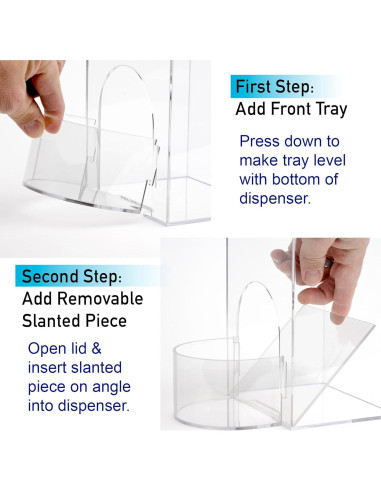 First Step:
Add Front Tray

Press down to make tray level with bottom of dispenser.

Second Step:
Add Removable Slanted Piece

Open lid & insert slanted piece on angle into dispenser.