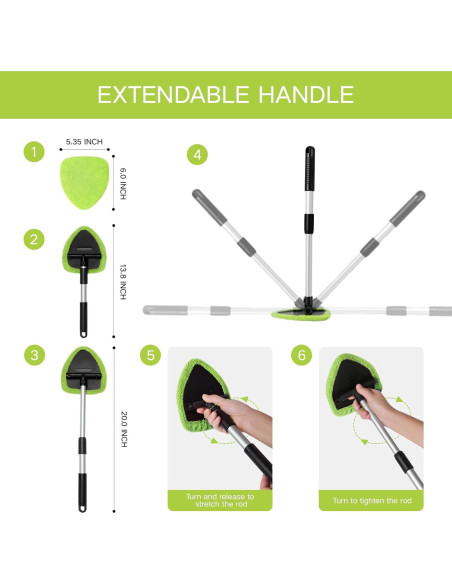 EXTENDABLE HANDLE

1
5.35 INCH
6.0 INCH

2
13.8 INCH

3
20.0 INCH

4

5
Turn and release to stretch the rod

6
Turn to tighten the rod