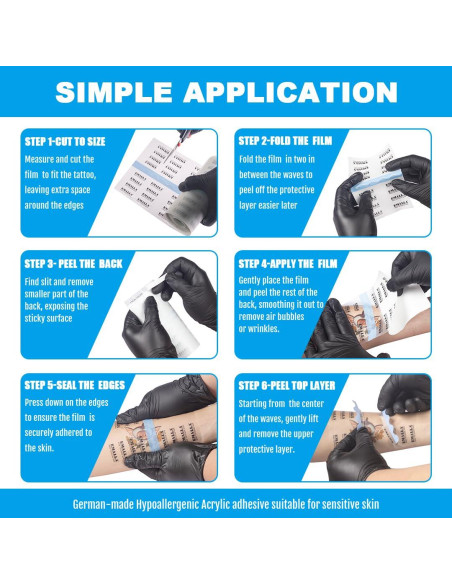 SIMPLE APPLICATION

STEP 1-CUT TO SIZE
Measure and cut the film to fit the tattoo, leaving extra space around the edges

STEP 2-FOLD THE FILM
Fold the film in two in between the waves to peel off the protective layer easier later

STEP 3- PEEL THE BACK
Find slit and remove smaller part of the back, exposing the sticky surface

STEP 4-APPLY THE FILM
Gently place the film and peel the rest of the back, smoothing it out to remove air bubbles or wrinkles.

STEP 5-SEAL THE EDGES
Press down on the edges to ensure the film is securely adhered to the skin.

STEP 6-PEEL TOP LAYER
Starting from the center of the waves, gently lift and remove the upper protective layer.

German-made Hypoallergenic Acrylic adhesive suitable for sensitive skin