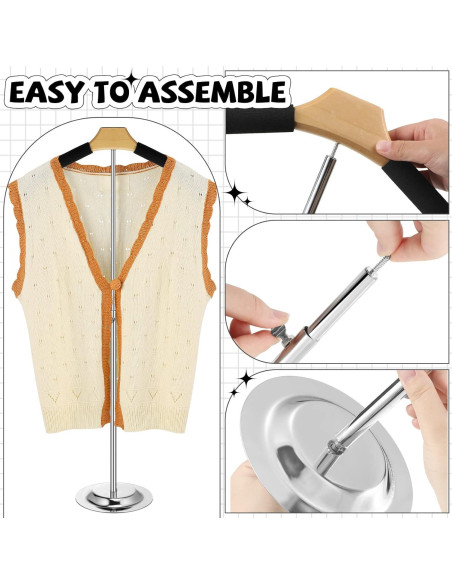 EASY TO ASSEMBLE