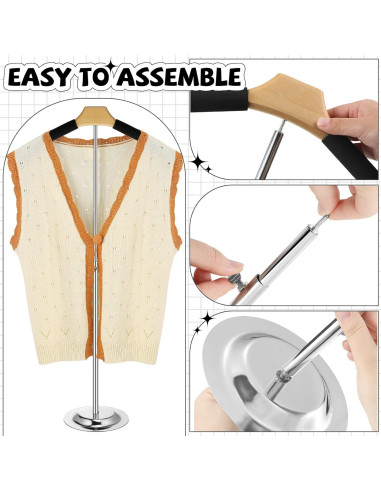 EASY TO ASSEMBLE