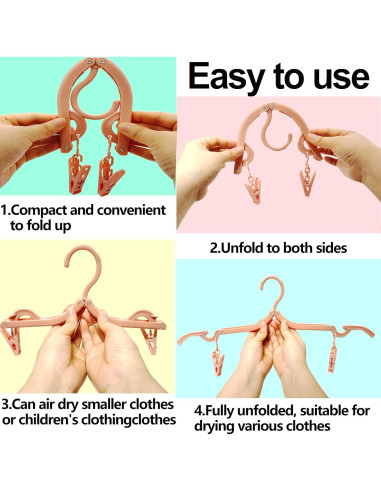 Easy to use

1.Compact and convenient to fold up

2.Unfold to both sides

3.Can air dry smaller clothes or children's clothingclothes

4.Fully unfolded, suitable for drying various clothes