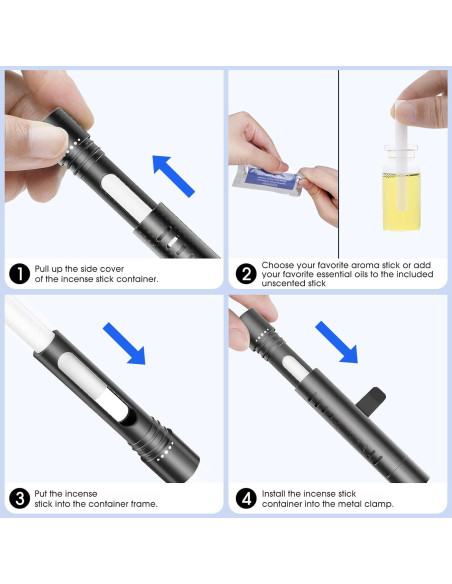 1 Pull up the side cover of the incense stick container.

2 Choose your favorite aroma stick or add your favorite essential oils to the included unscented stick

3 Put the incense stick into the container frame.

4 Install the incense stick container into the metal clamp.