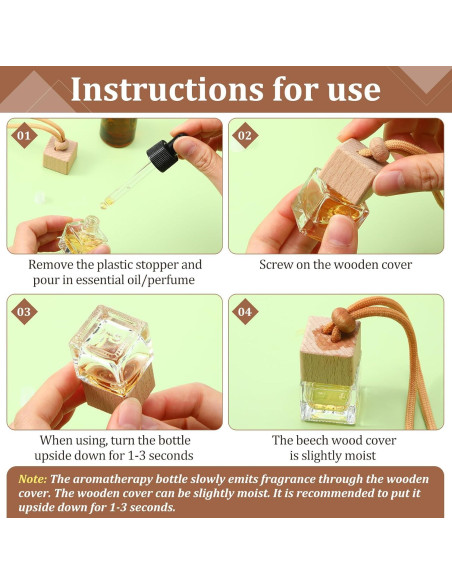 Instructions for use

01

Remove the plastic stopper and pour in essential oil/perfume

02

Screw on the wooden cover

03

When using, turn the bottle upside down for 1-3 seconds

04

The beech wood cover is slightly moist

Note: The aromatherapy bottle slowly emits fragrance through the wooden cover. The wooden cover can be slightly moist. It is recommended to put it upside down for 1-3 seconds.