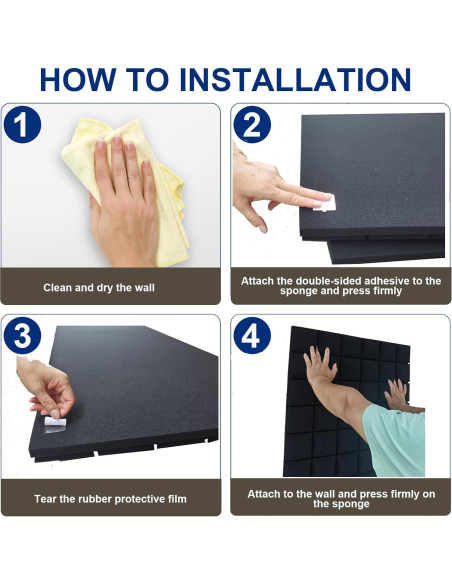 HOW TO INSTALLATION

1

Clean and dry the wall

2

Attach the double-sided adhesive to the sponge and press firmly

3

Tear the rubber protective film

4

Attach to the wall and press firmly on the sponge