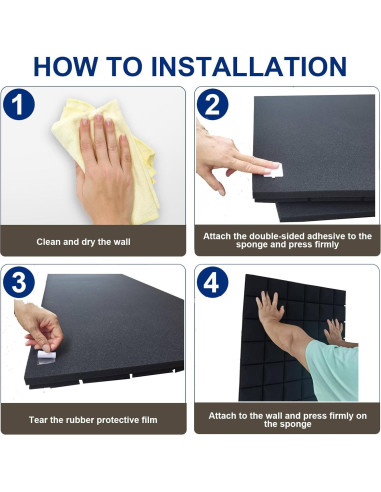 HOW TO INSTALLATION

1

Clean and dry the wall

2

Attach the double-sided adhesive to the sponge and press firmly

3

Tear the rubber protective film

4

Attach to the wall and press firmly on the sponge