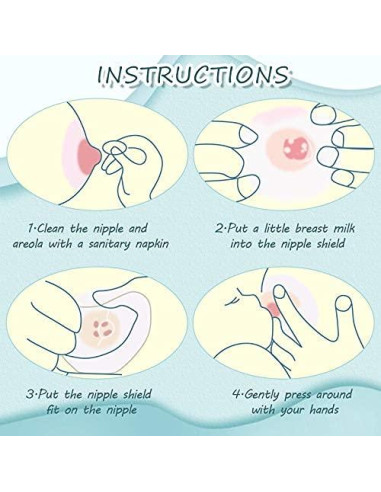 INSTRUCTIONS

1·Clean the nipple and areola with a sanitary napkin

2·Put a little breast milk into the nipple shield

3·Put the nipple shield fit on the nipple

4·Gently press around with your hands