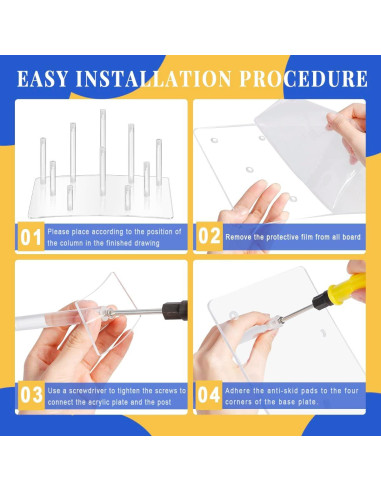 EASY INSTALLATION PROCEDURE

01 Please place according to the position of the column in the finished drawing

02 Remove the protective film from all board

03 Use a screwdriver to tighten the screws to connect the acrylic plate and the post

04 Adhere the anti-skid pads to the four corners of the base plate.