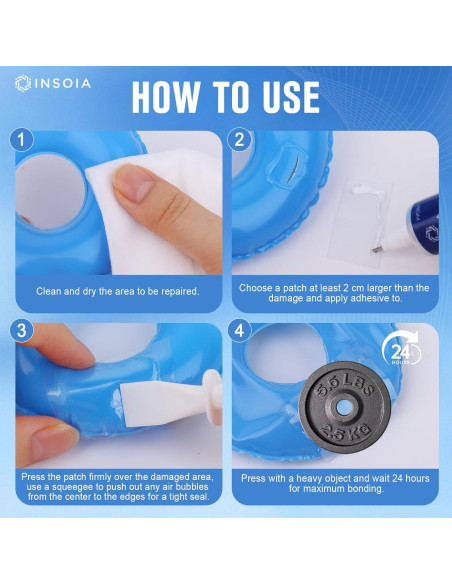 INSOIA

HOW TO USE

1

Clean and dry the area to be repaired.

2

Choose a patch at least 2 cm larger than the damage and apply adhesive to.

3

Press the patch firmly over the damaged area, use a squeegee to push out any air bubbles from the center to the edges for a tight seal.

4

24 HOURS

5.5 LBS
2.5 KG

Press with a heavy object and wait 24 hours for maximum bonding.