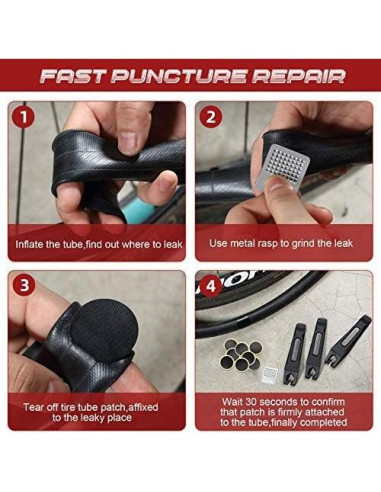 FAST PUNCTURE REPAIR

1
Inflate the tube,find out where to leak

2
Use metal rasp to grind the leak

3
Tear off tire tube patch,affixed to the leaky place

4
Wait 30 seconds to confirm that patch is firmly attached to the tube,finally completed