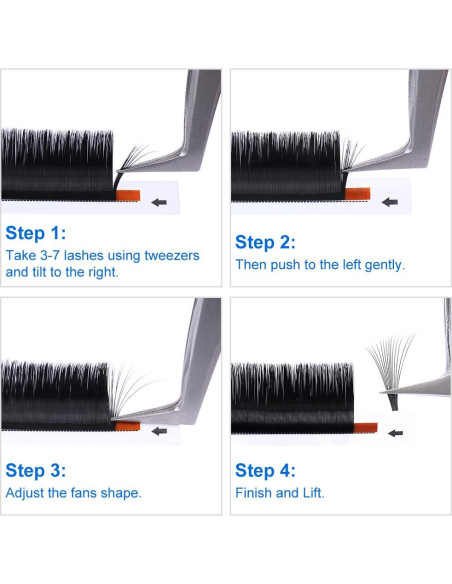 Step 1:
Take 3-7 lashes using tweezers and tilt to the right.

Step 2:
Then push to the left gently.

Step 3:
Adjust the fans shape.

Step 4:
Finish and Lift.