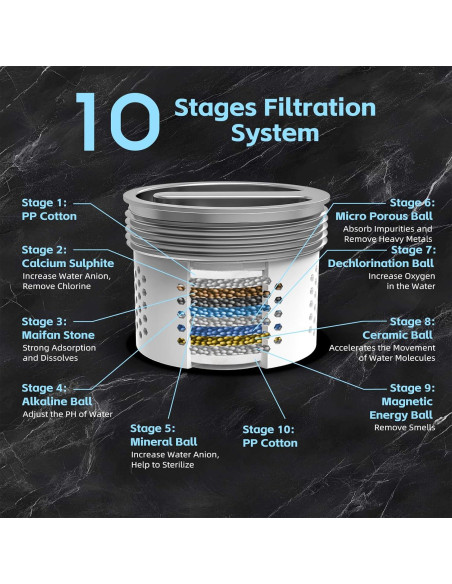 10 Stages Filtration System

Stage 1:
PP Cotton

Stage 2:
Calcium Sulphite
Increase Water Anion, Remove Chlorine

Stage 3:
Maifan Stone
Strong Adsorption and Dissolves

Stage 4:
Alkaline Ball
Adjust the PH of Water

Stage 5:
Mineral Ball
Increase Water Anion, Help to Sterilize

Stage 10:
PP Cotton

Stage 6:
Micro Porous Ball
Absorb Impurities and Remove Heavy Metals

Stage 7:
Dechlorination Ball
Increase Oxygen in the Water

Stage 8:
Ceramic Ball
Accelerates the Movement of Water Molecules

Stage 9:
Magnetic Energy Ball
Remove Smells