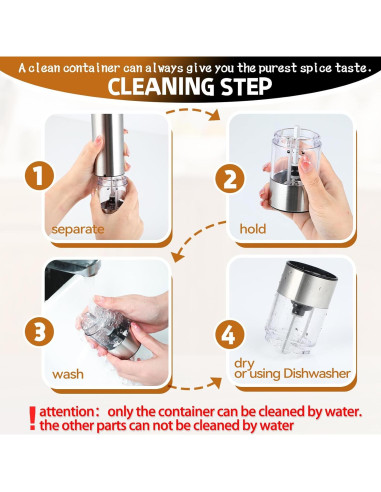 A clean container can always give you the purest spice taste.
CLEANING STEP

1
separate

2
hold

3
wash

4
dry
or using Dishwasher

! attention： only the container can be cleaned by water.
the other parts can not be cleaned by water