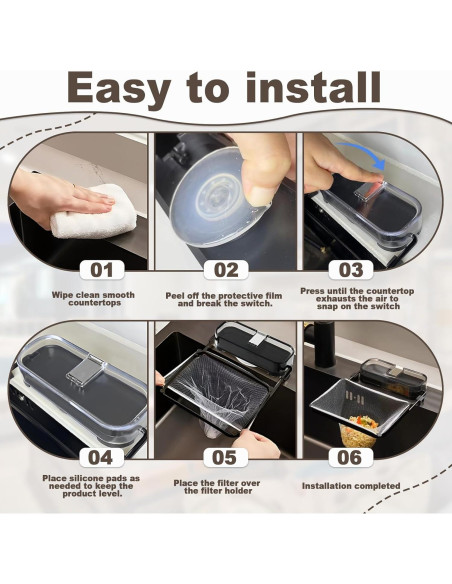 Easy to install

01

Wipe clean smooth countertops

02

Peel off the protective film and break the switch.

03

Press until the countertop exhausts the air to snap on the switch

04

Place silicone pads as needed to keep the product level.

05

Place the filter over the filter holder

06

Installation completed