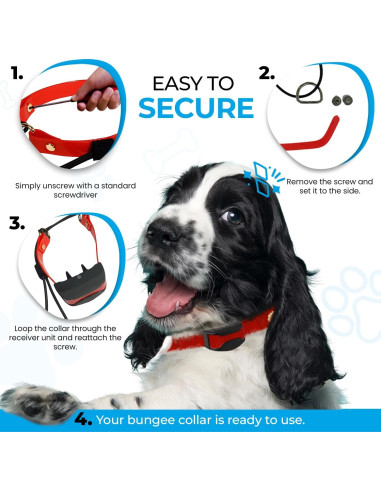 EASY TO
SECURE

1.
Simply unscrew with a standard screwdriver

2.
Remove the screw and set it to the side.

3.
Loop the collar through the receiver unit and reattach the screw.

4. Your bungee collar is ready to use.