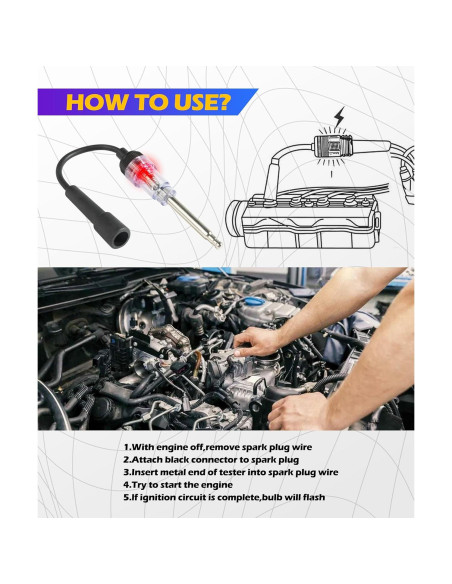 HOW TO USE?

1.With engine off,remove spark plug wire
2.Attach black connector to spark plug
3.Insert metal end of tester into spark plug wire
4.Try to start the engine
5.If ignition circuit is complete,bulb will flash