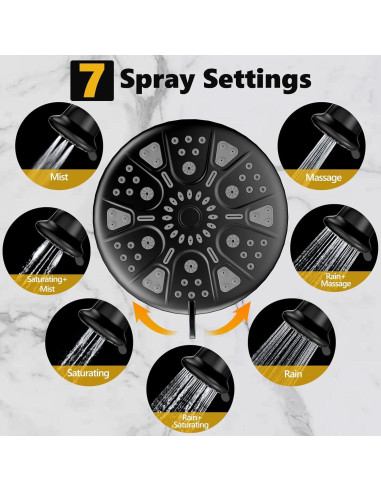 7 Spray Settings

Mist

Massage

Saturating+ Mist

Rain+ Massage

Saturating

Rain

Rain+ Saturating