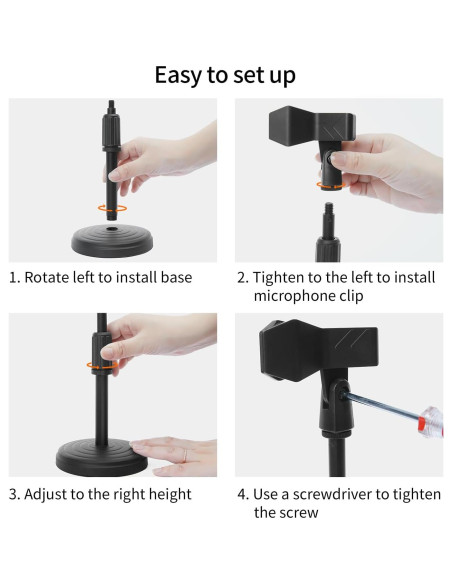 Easy to set up

1. Rotate left to install base

2. Tighten to the left to install microphone clip

3. Adjust to the right height

4. Use a screwdriver to tighten the screw