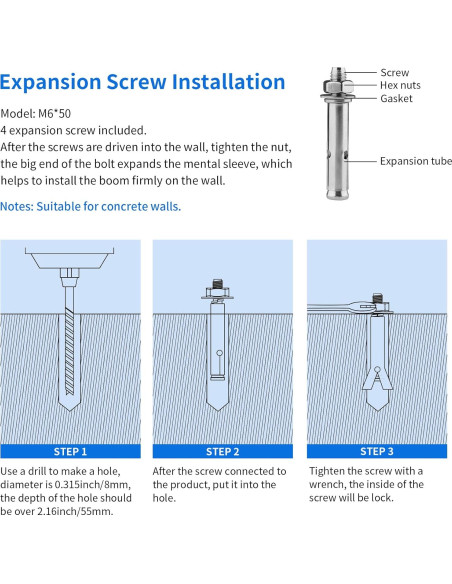 Expansion Screw Installation

Model: M6*50
4 expansion screw included.
After the screws are driven into the wall, tighten the nut, the big end of the bolt expands the mental sleeve, which helps to install the boom firmly on the wall.

Notes: Suitable for concrete walls.

Screw
Hex nuts
Gasket
Expansion tube

STEP 1
Use a drill to make a hole, diameter is 0.315inch/8mm, the depth of the hole should be over 2.16inch/55mm.

STEP 2
After the screw connected to the product, put it into the hole.

STEP 3
Tighten the screw with a wrench, the inside of the screw will be lock.