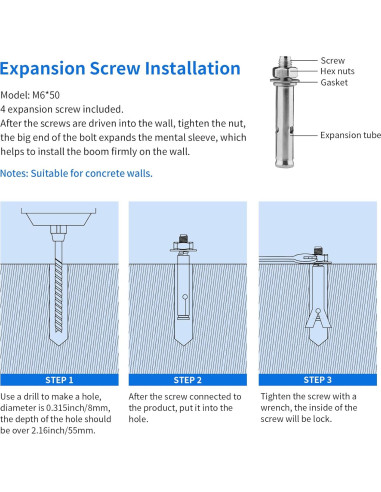 Expansion Screw Installation

Model: M6*50
4 expansion screw included.
After the screws are driven into the wall, tighten the nut, the big end of the bolt expands the mental sleeve, which helps to install the boom firmly on the wall.

Notes: Suitable for concrete walls.

Screw
Hex nuts
Gasket
Expansion tube

STEP 1
Use a drill to make a hole, diameter is 0.315inch/8mm, the depth of the hole should be over 2.16inch/55mm.

STEP 2
After the screw connected to the product, put it into the hole.

STEP 3
Tighten the screw with a wrench, the inside of the screw will be lock.