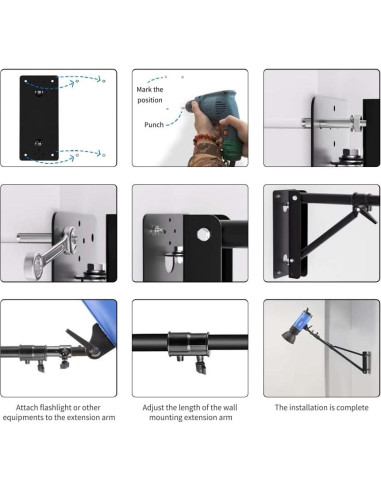 Mark the position

Punch

Attach flashlight or other equipments to the extension arm

Adjust the length of the wall mounting extension arm

The installation is complete