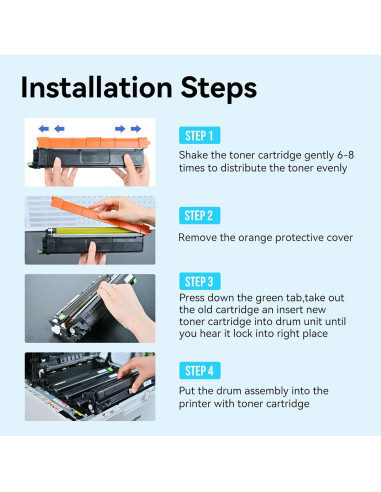 Installation Steps

STEP 1
Shake the toner cartridge gently 6-8 times to distribute the toner evenly

STEP 2
Remove the orange protective cover

STEP 3
Press down the green tab,take out the old cartridge an insert new toner cartridge into drum unit until you hear it lock into right place

STEP 4
Put the drum assembly into the printer with toner cartridge